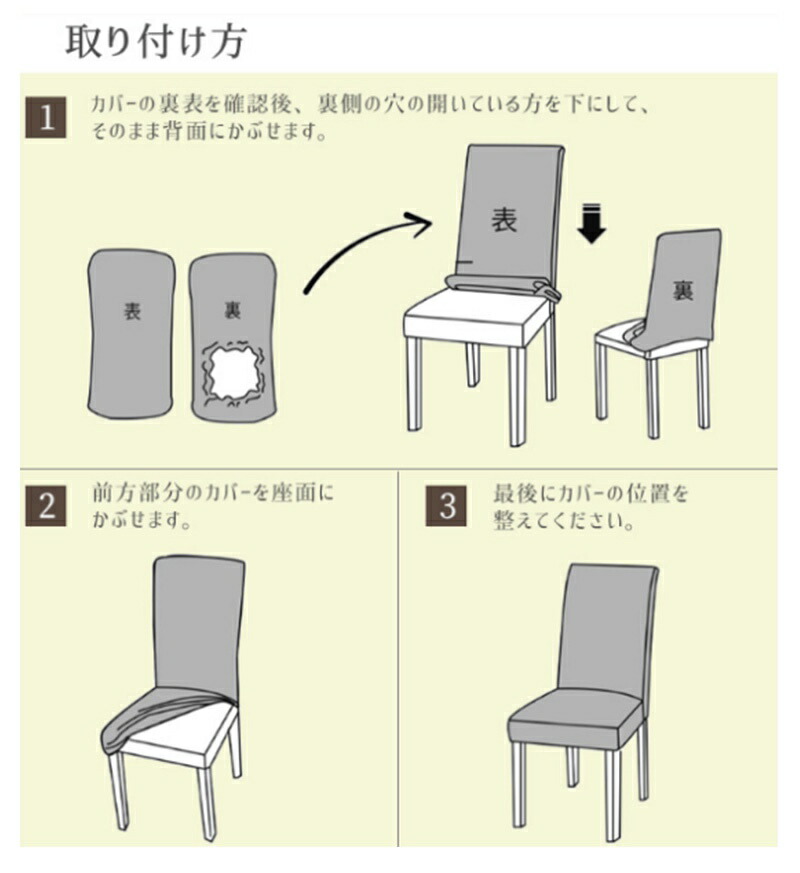 取り付け方

1 カバーの裏表を確認後、裏側の穴の開いている方を下にして、そのまま背面にかぶせます。

表 裏

表

裏

2 前方部分のカバーを座面にかぶせます。

3 最後にカバーの位置を整えてください。