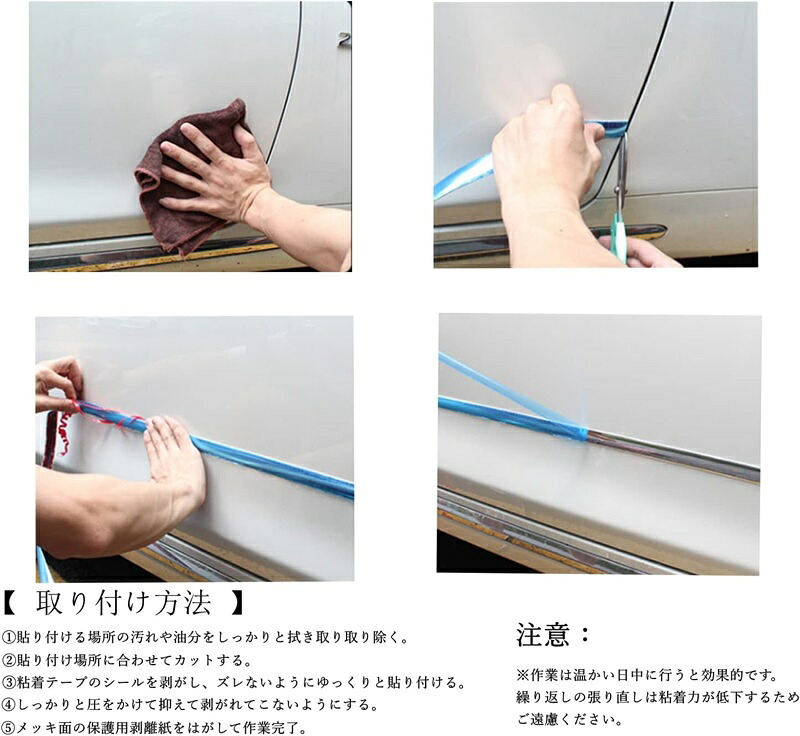 【 取り付け方法 】

①貼り付ける場所の汚れや油分をしっかりと拭き取り取り除く。
②貼り付け場所に合わせてカットする。
③粘着テープのシールを剥がし、ズレないようにゆっくりと貼り付ける。
④しっかりと圧をかけて抑えて剥がれてこないようにする。
⑤メッキ面の保護用剥離紙をはがして作業完了。

注意：

※作業は温かい日中に行うと効果的です。
繰り返しの張り直しは粘着力が低下するため
ご遠慮ください。