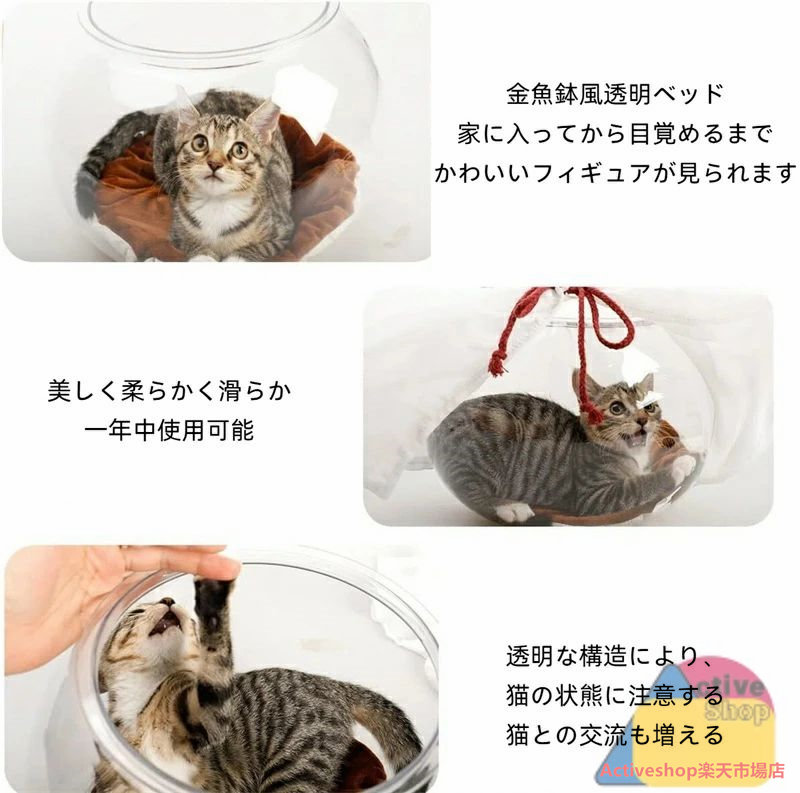 金魚鉢風透明ベッド
家に入ってから目覚めるまで
かわいいフィギュアが見られます

美しく柔らかく滑らか
一年中使用可能

透明な構造により、
猫の状態に注意する
猫との交流も増える

Active Shop
Activeshop楽天市場店