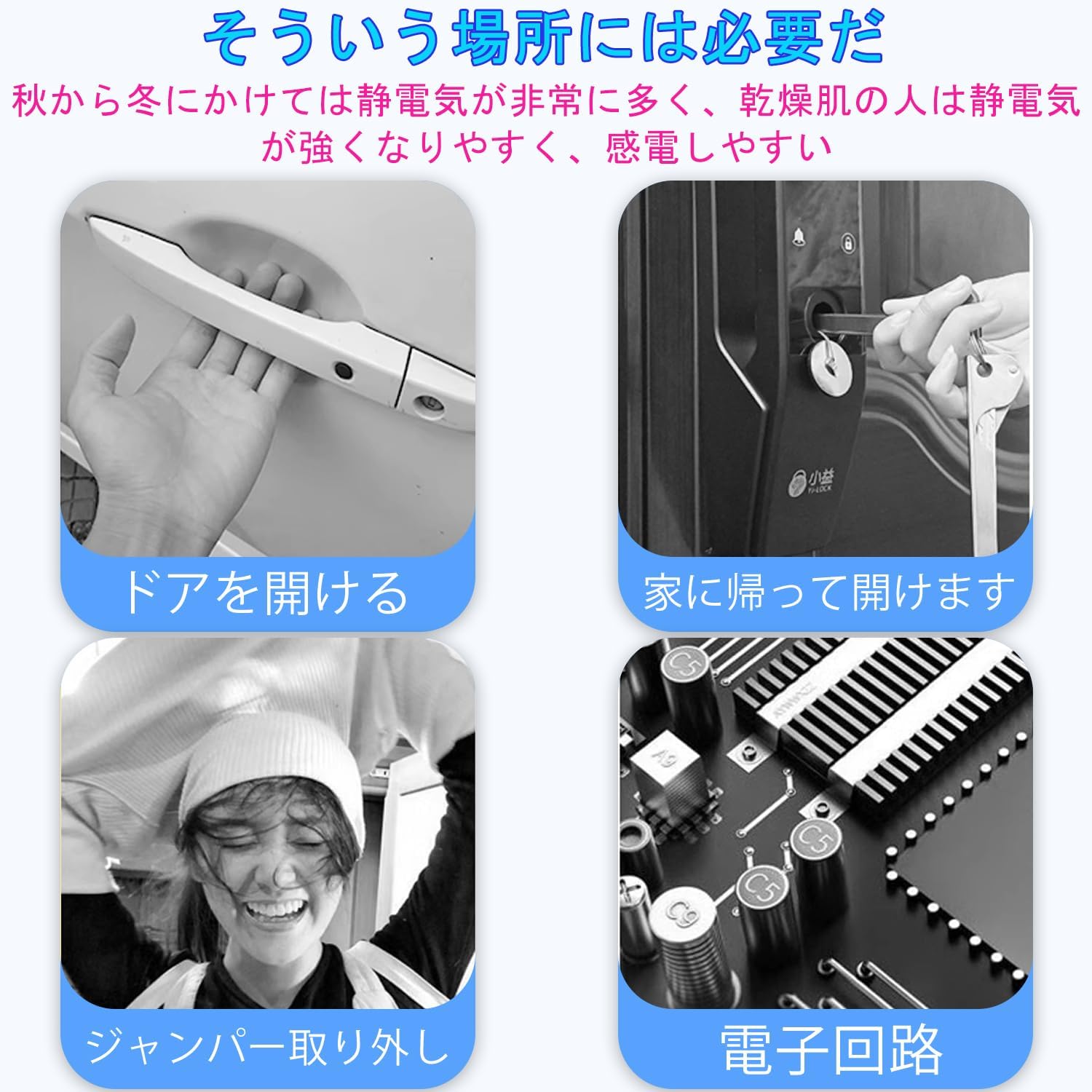 そういう場所には必要だ

秋から冬にかけては静電気が非常に多く、乾燥肌の人は静電気が強くなりやすく、感電しやすい

小益
YI-LOCK

ドアを開ける

家に帰って開けます

C5

A9

C5

C5

C9

ジャンパー取り外し

電子回路