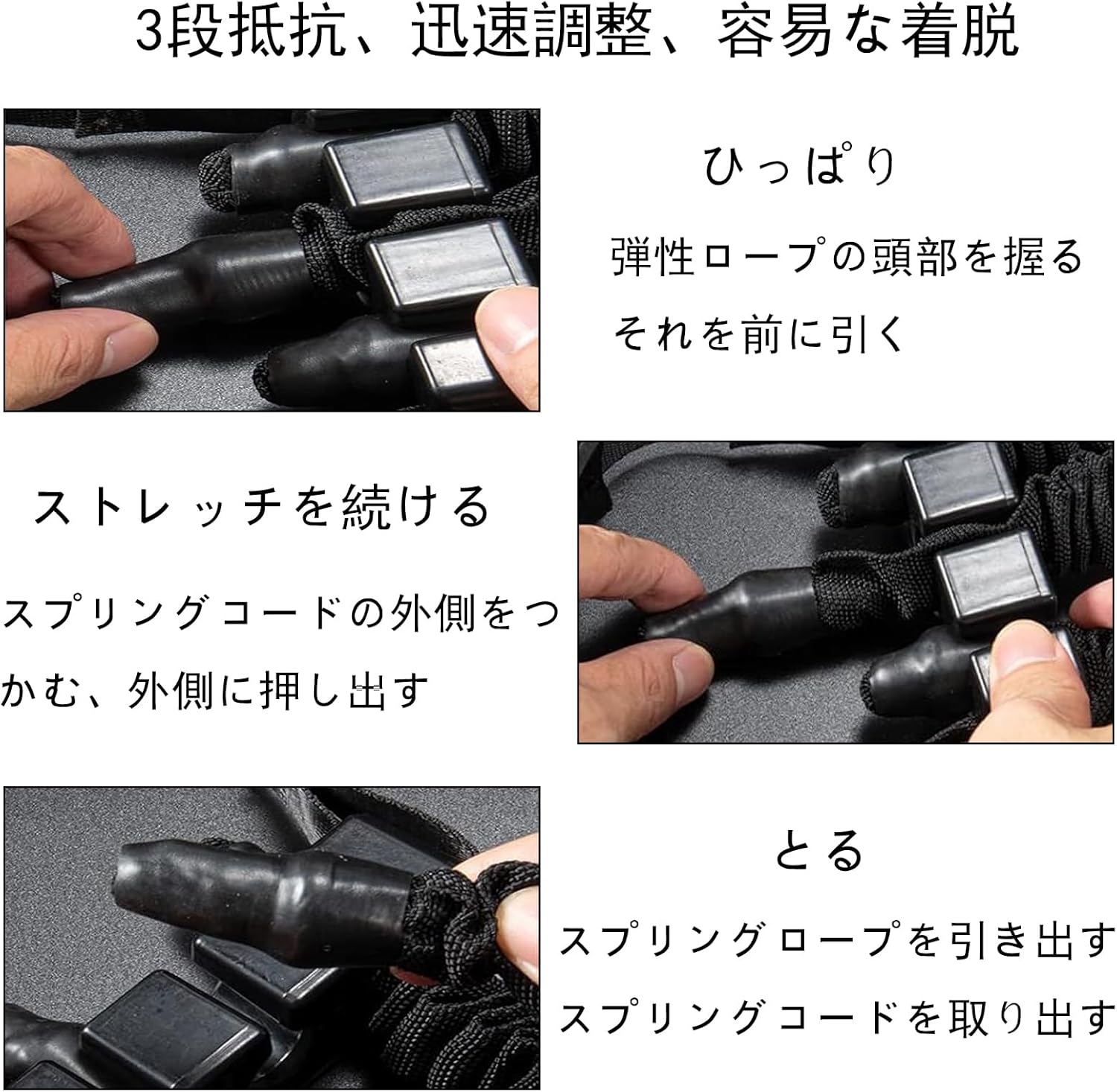 3段抵抗、迅速調整、容易な着脱

ひっぱり

弾性ロープの頭部を握る

それを前に引く

ストレッチを続ける

スプリングコードの外側をつかむ、外側に押し出す

とる

スプリングロープを引き出す

スプリングコードを取り出す