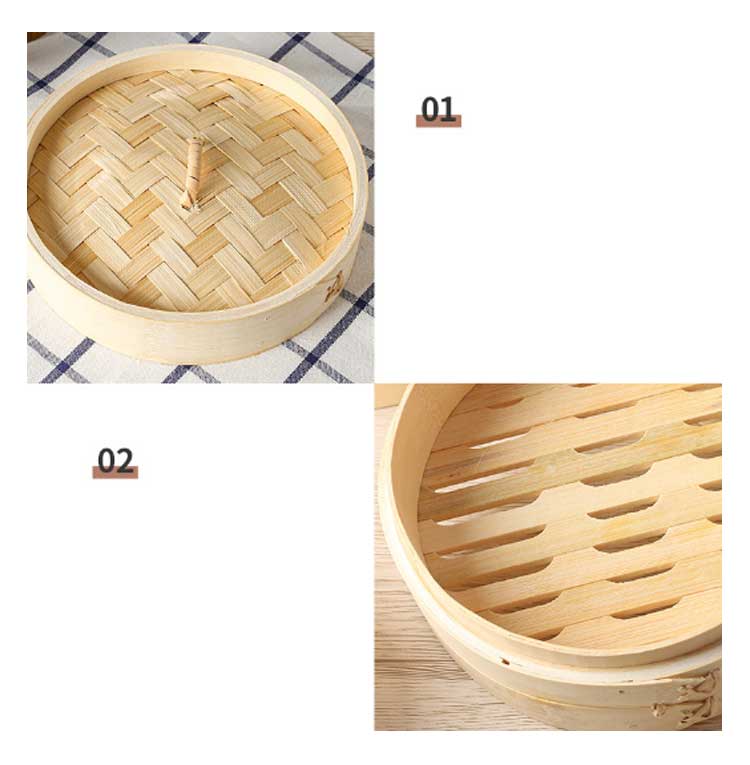 01

02