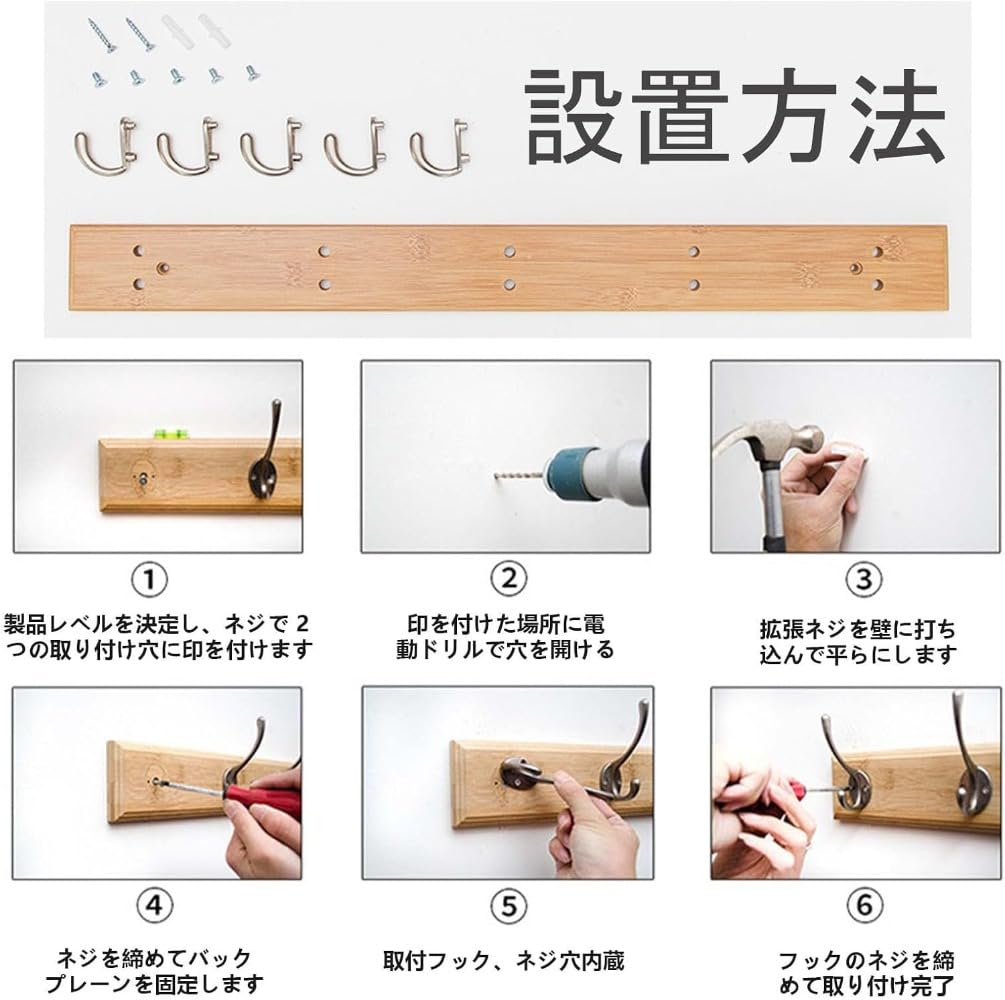 設置方法

①
製品レベルを決定し、ネジで 2 つの取り付け穴に印を付けます

②
印を付けた場所に電動ドリルで穴を開ける

③
拡張ネジを壁に打ち込んで平らにします

④
ネジを締めてバックプレーンを固定します

⑤
取付フック、ネジ穴内蔵

⑥
フックのネジを締めて取り付け完了