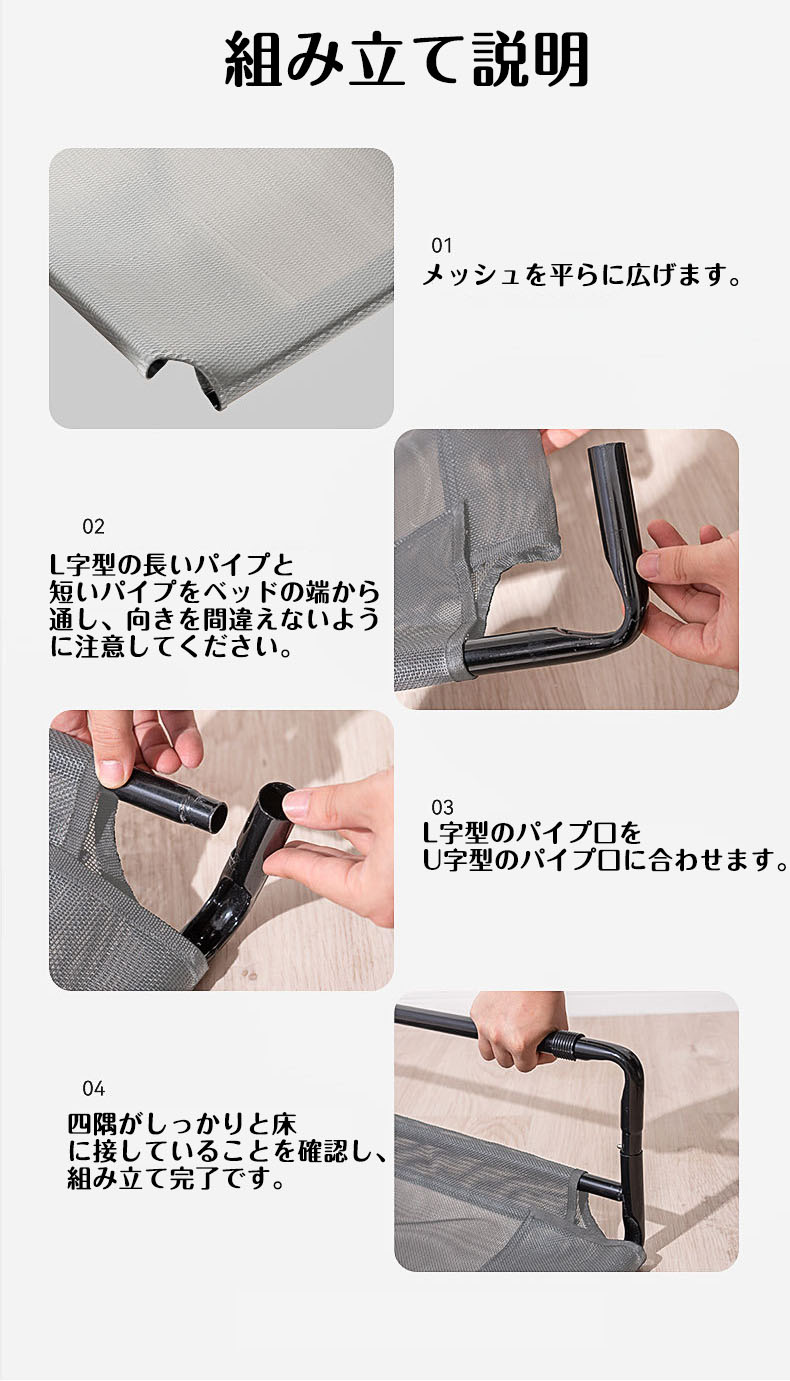 組み立て説明

01
メッシュを平らに広げます。

02
L字型の長いパイプと短いパイプをベッドの端から通し、向きを間違えないように注意してください。

03
L字型のパイプ口をU字型のパイプ口に合わせます。

04
四隅がしっかりと床に接していることを確認し、組み立て完了です。