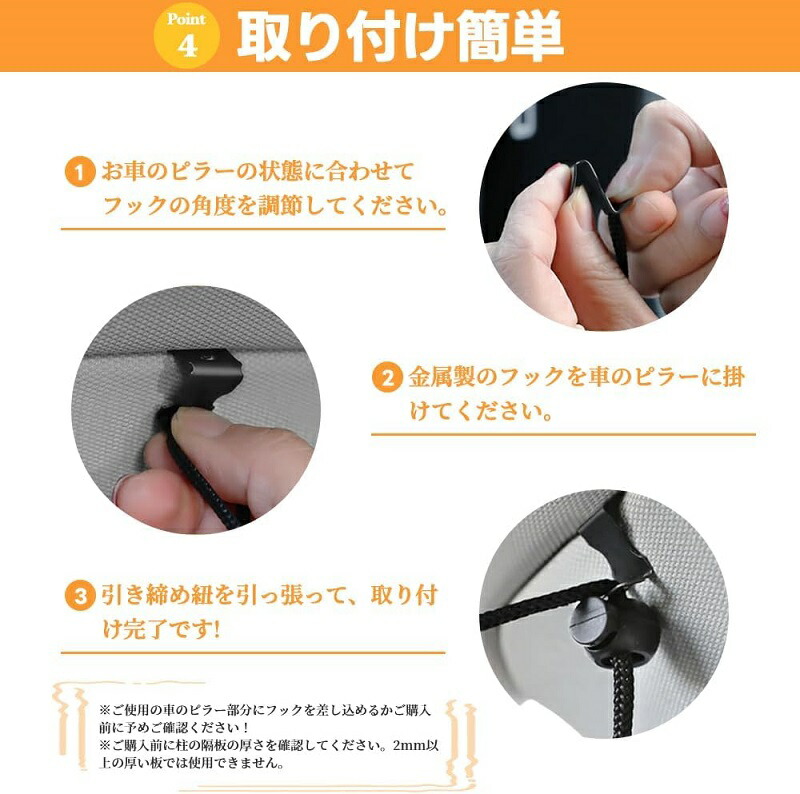 Point 4 取り付け簡単

1 お車のピラーの状態に合わせてフックの角度を調節してください。

2 金属製のフックを車のピラーに掛けてください。

3 引き締め紐を引っ張って、取り付け完了です!

※ご使用の車のピラー部分にフックを差し込めるかご購入前に予めご確認ください!
※ご購入前に柱の隔板の厚さを確認してください。2mm以上の厚い板では使用できません。