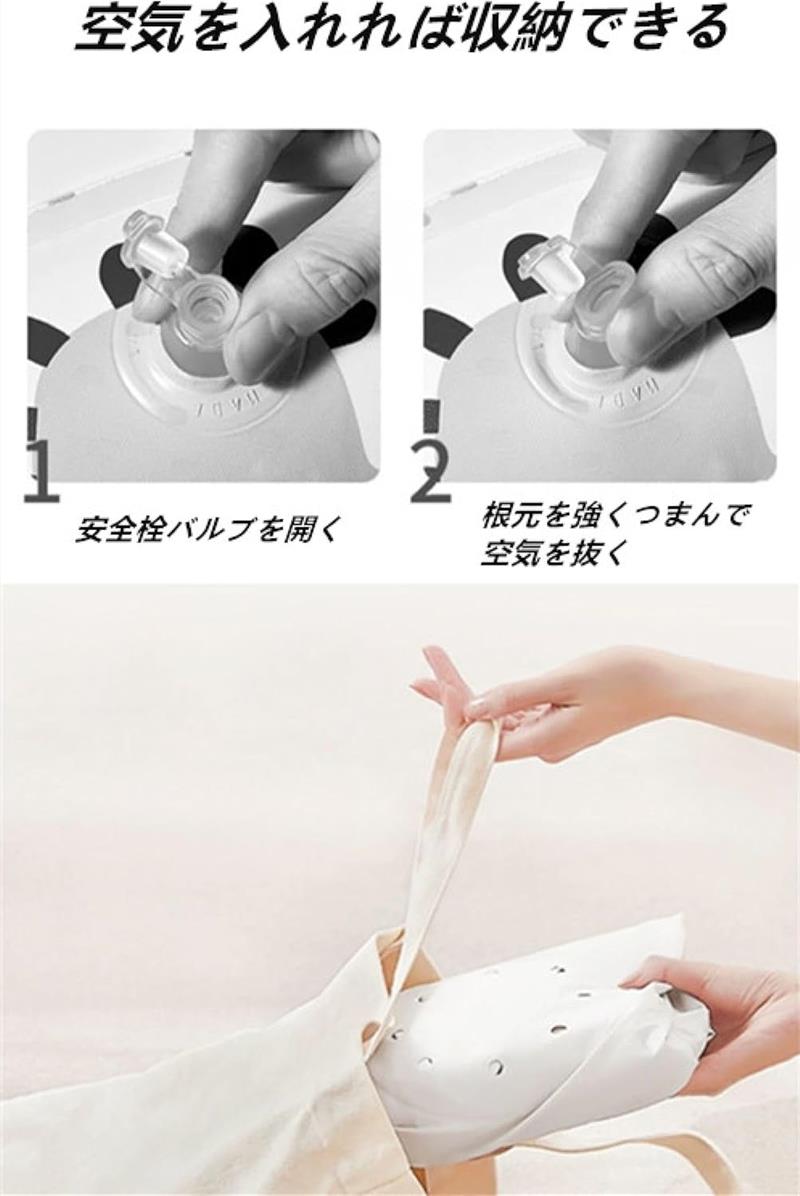 空気を入れれば収納できる

1

安全栓バルブを開く

2

根元を強くつまんで空気を抜く