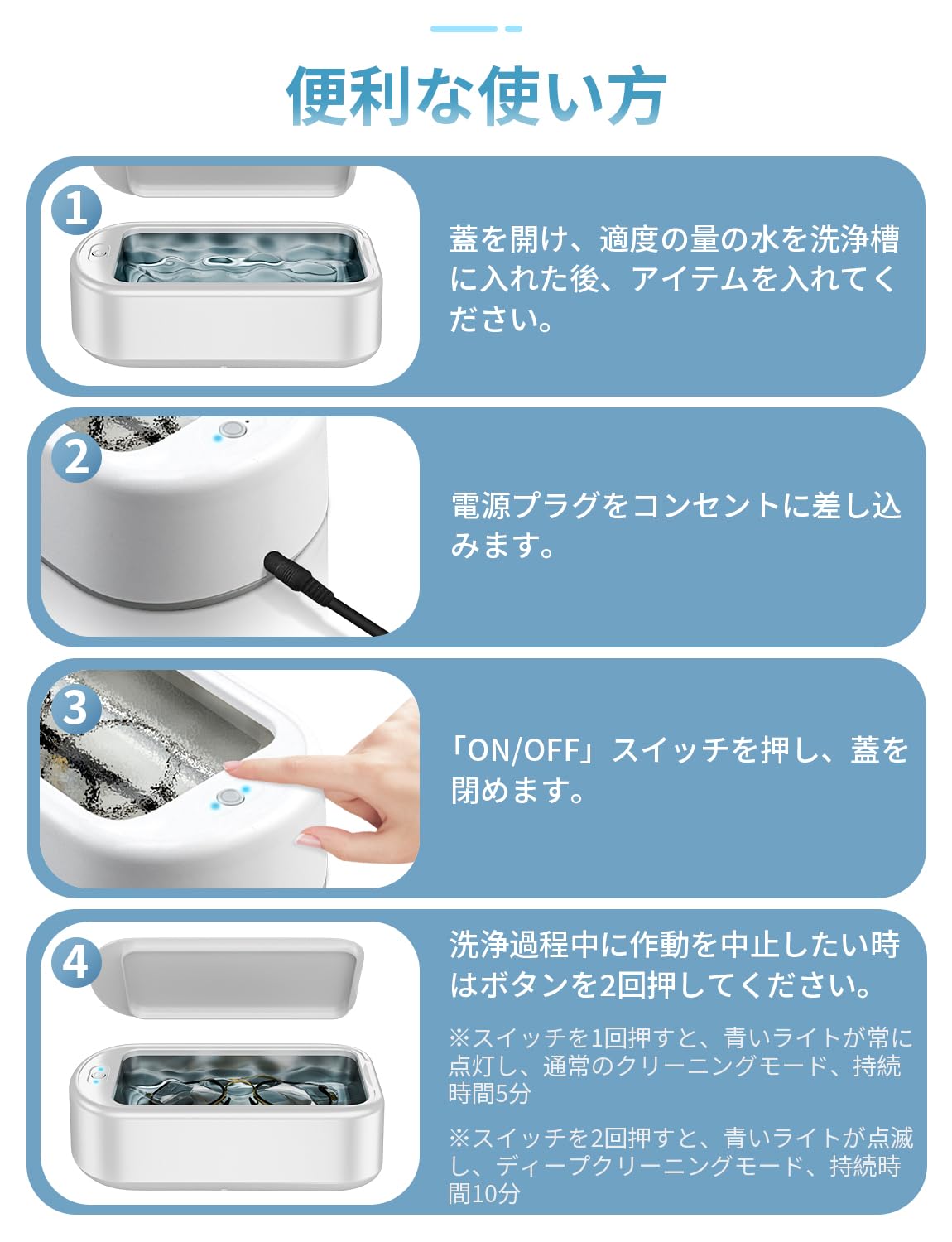 便利な使い方

1

蓋を開け、適度の量の水を洗浄槽に入れた後、アイテムを入れてください。

2

電源プラグをコンセントに差し込みます。

3

「ON/OFF」スイッチを押し、蓋を閉めます。

4

洗浄過程中に作動を中止したい時はボタンを2回押してください。

※スイッチを1回押すと、青いライトが常に点灯し、通常のクリーニングモード、持続時間5分

※スイッチを2回押すと、青いライトが点滅し、ディープクリーニングモード、持続時間10分