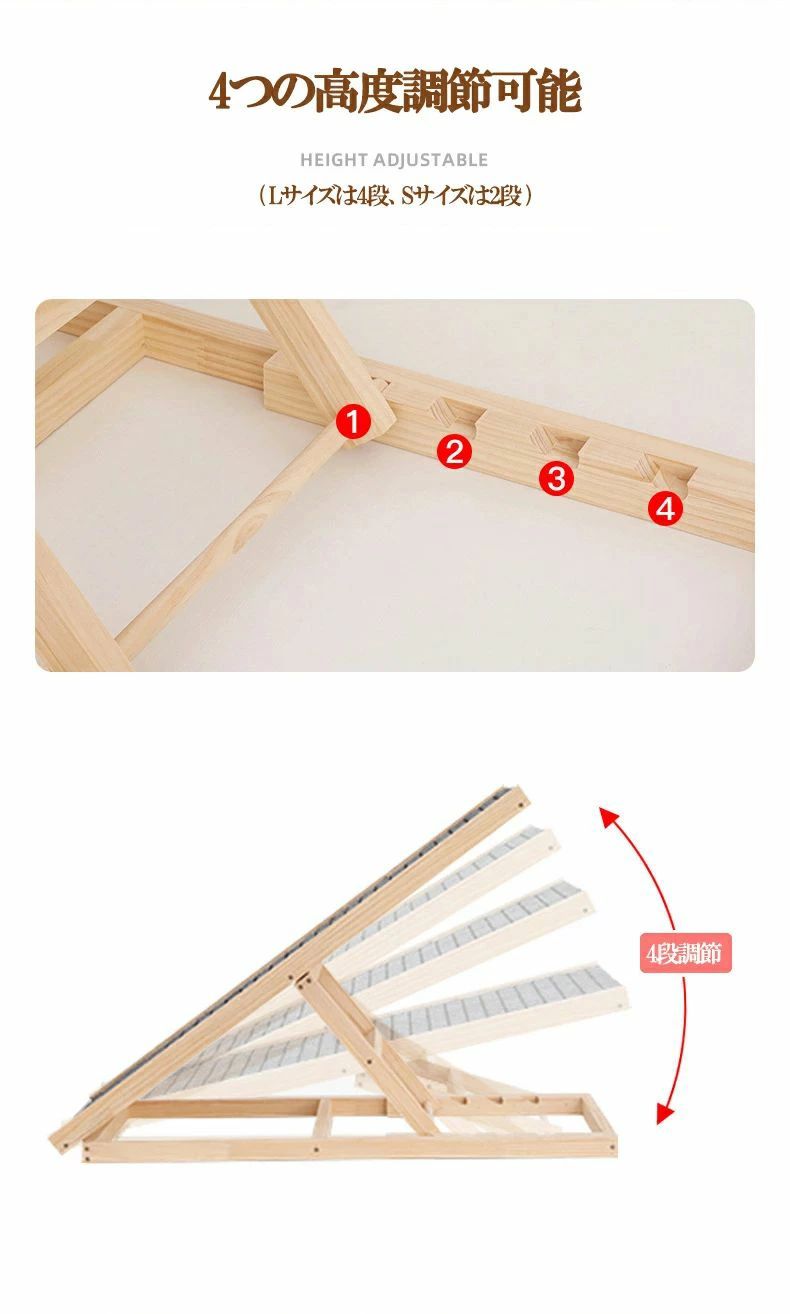 4つの高度調節可能

HEIGHT ADJUSTABLE

（Lサイズは4段、Sサイズは2段）

1
2
3
4

4段調節