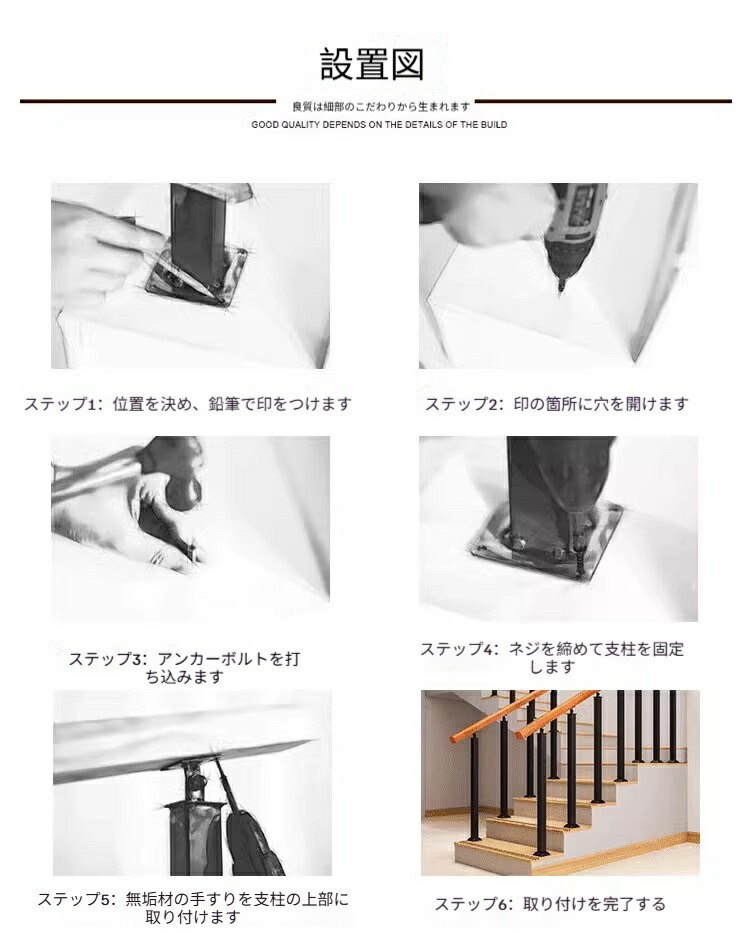 設置図

良質は細部のこだわりから生まれます
GOOD QUALITY DEPENDS ON THE DETAILS OF THE BUILD

ステップ1：位置を決め、鉛筆で印をつけます

ステップ2：印の箇所に穴を開けます

ステップ3：アンカーボルトを打ち込みます

ステップ4：ネジを締めて支柱を固定します

ステップ5：無垢材の手すりを支柱の上部に取り付けます

ステップ6：取り付けを完了する