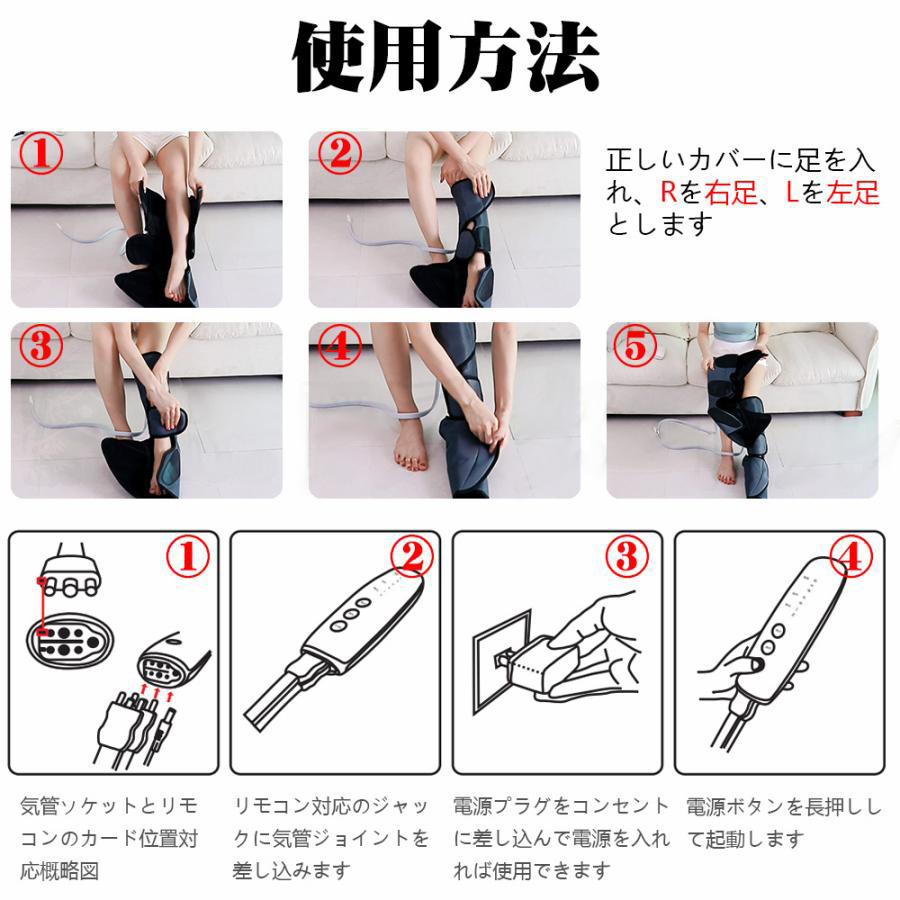 使用方法

①

②

正しいカバーに足を入れ、Rを右足、Lを左足とします

③

④

⑤

①

②

③

④

気管ソケットとリモコンのカード位置対応概略図

リモコン対応のジャックに気管ジョイントを差し込みます

電源プラグをコンセントに差し込んで電源を入れれば使用できます

電源ボタンを長押しして起動します