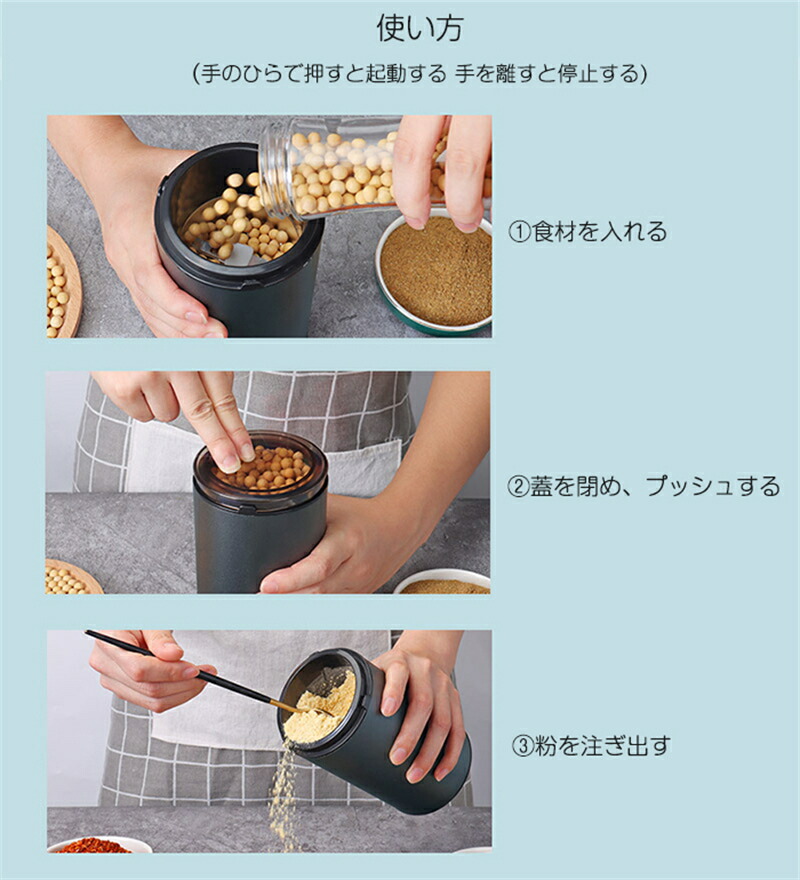 使い方

(手のひらで押すと起動する 手を離すと停止する)

①食材を入れる

②蓋を閉め、プッシュする

③粉を注ぎ出す