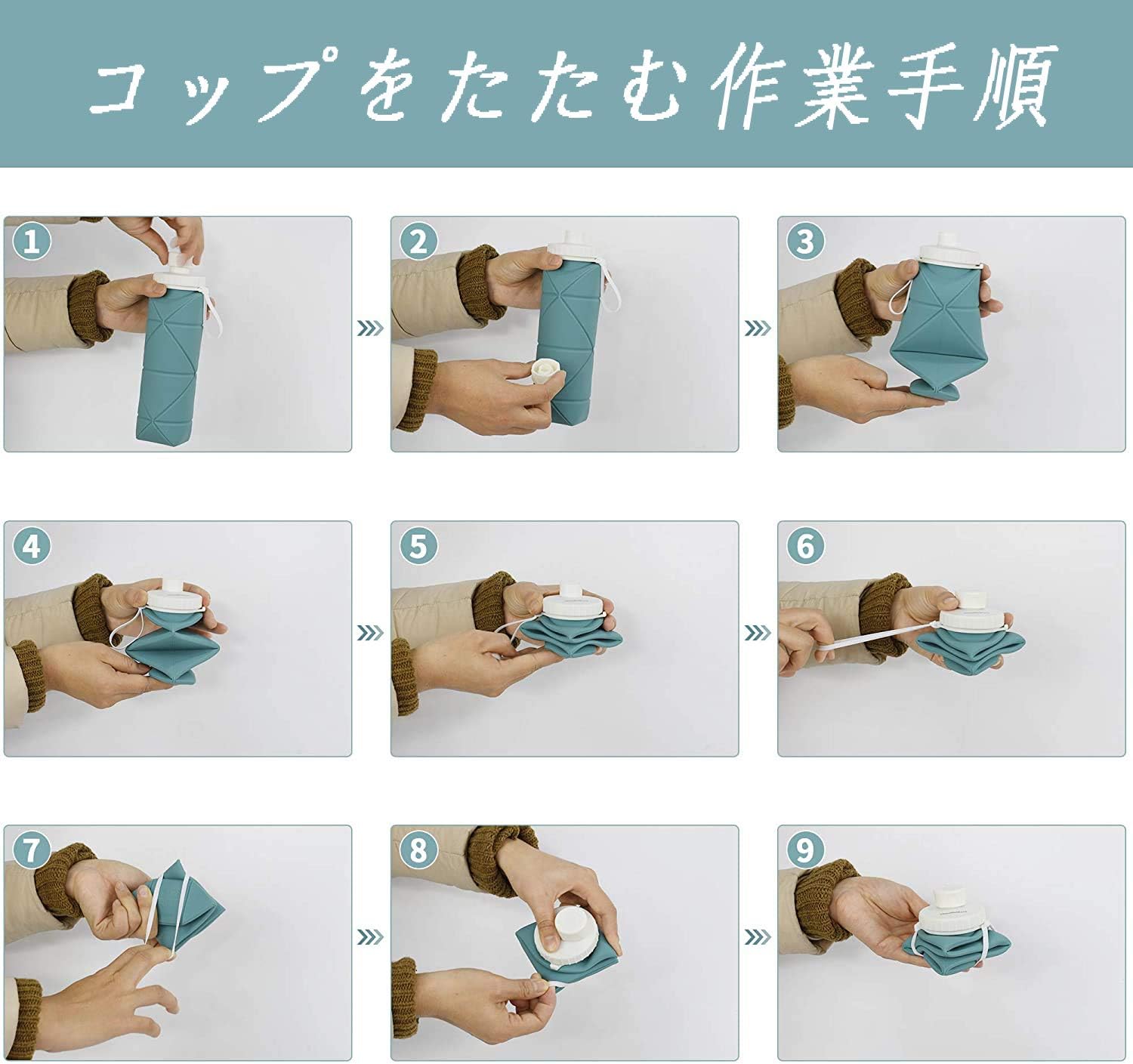 コップをたたむ作業手順

1
2
3
4
5
6
7
8
9