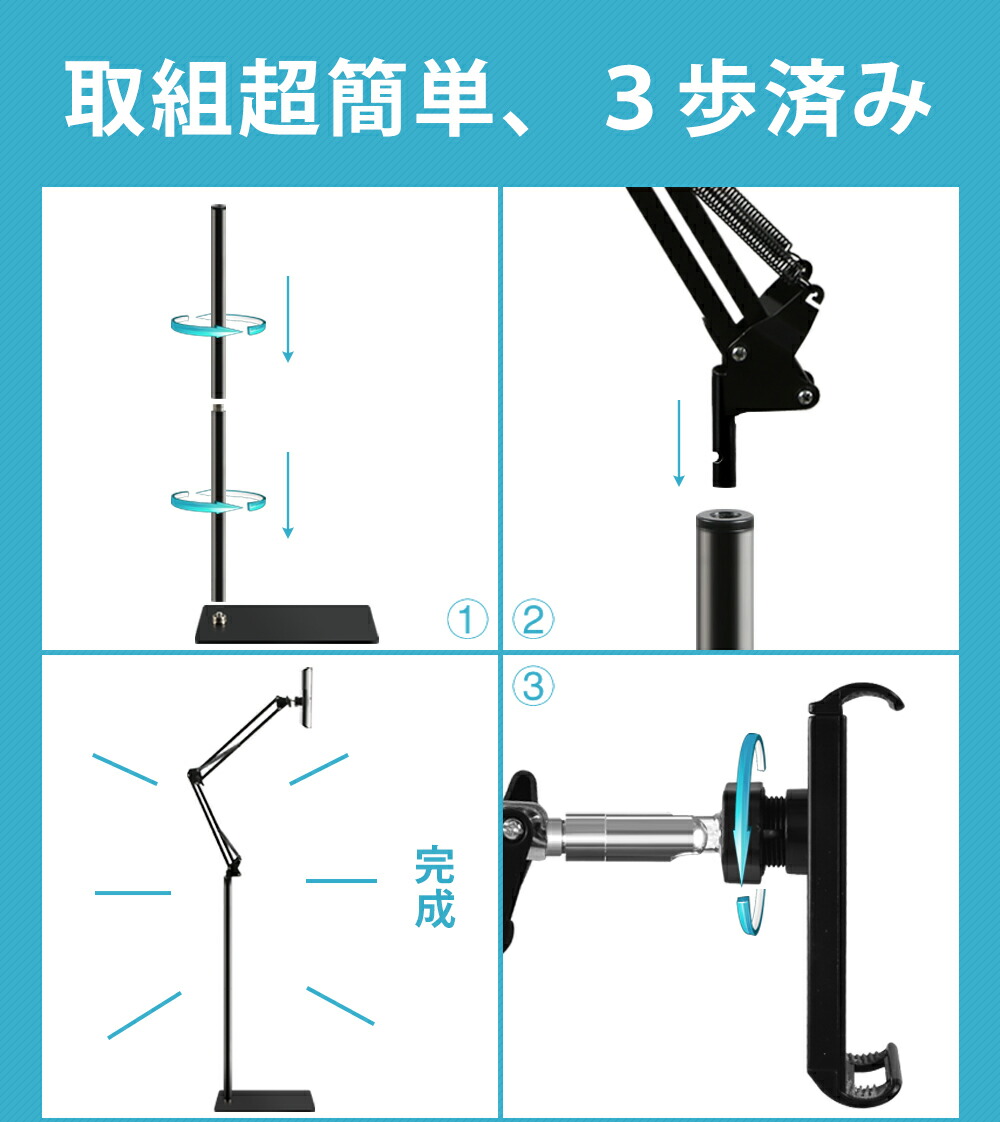 取組超簡単、３歩済み

①

②

③

完成